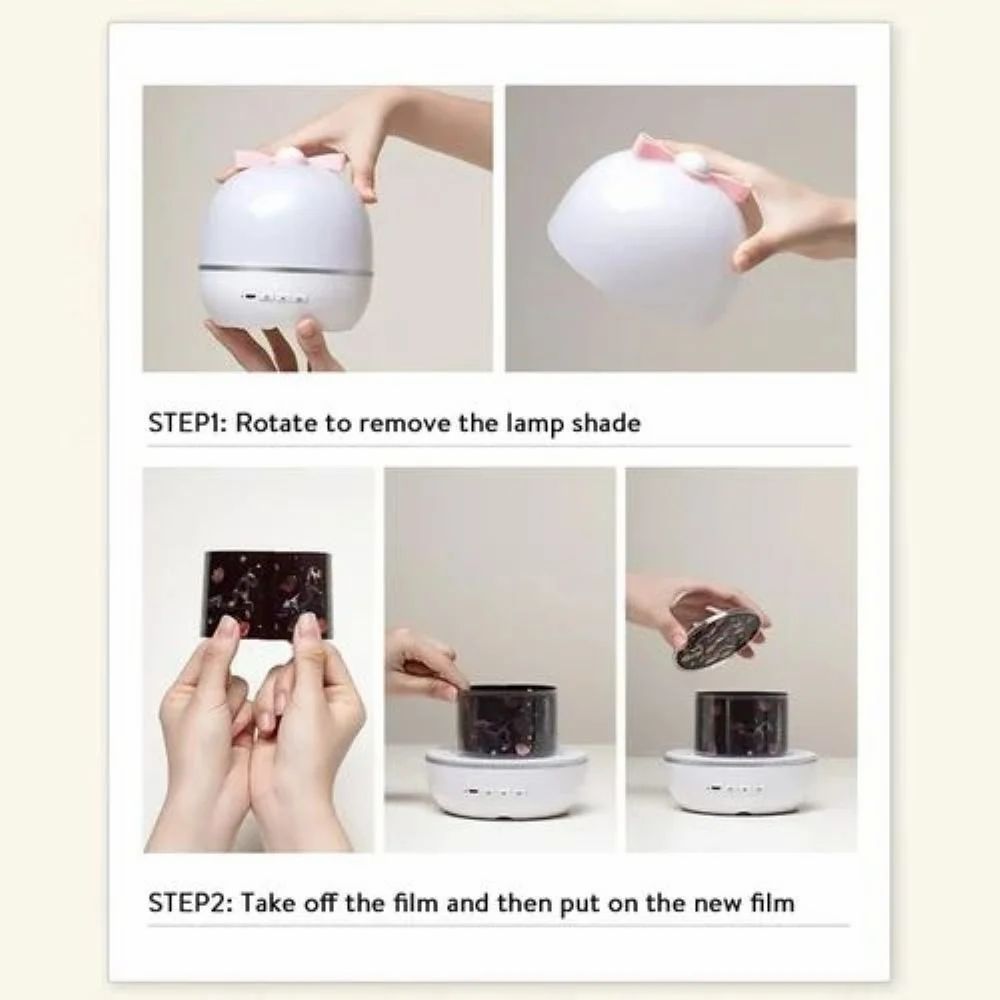 STEP1: Rotate to remove the lamp shade

STEP2: Take off the film and then put on the new film